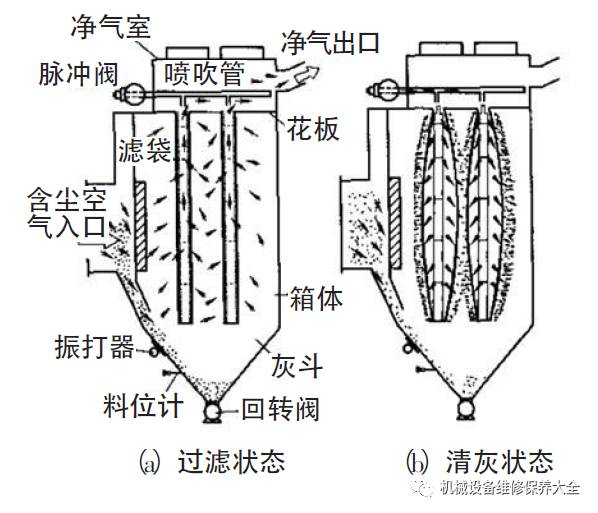 净气室
净气出口
脉冲阀
喷吹管
花板
滤袋
含尘空气入口
箱体
振打器
灰斗
料位计
回转阀

(a) 过滤状态

(b) 清灰状态

机械设备维修保养大全